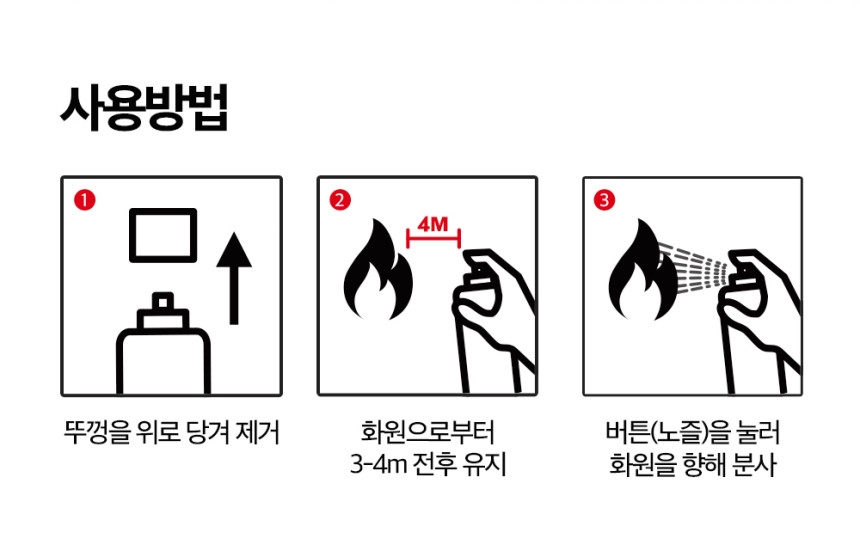 사용방법

1

뚜껑을 위로 당겨 제거

2

4M

화원으로부터
3-4m 전후 유지

3

버튼(노즐)을 눌러
화원을 향해 분사