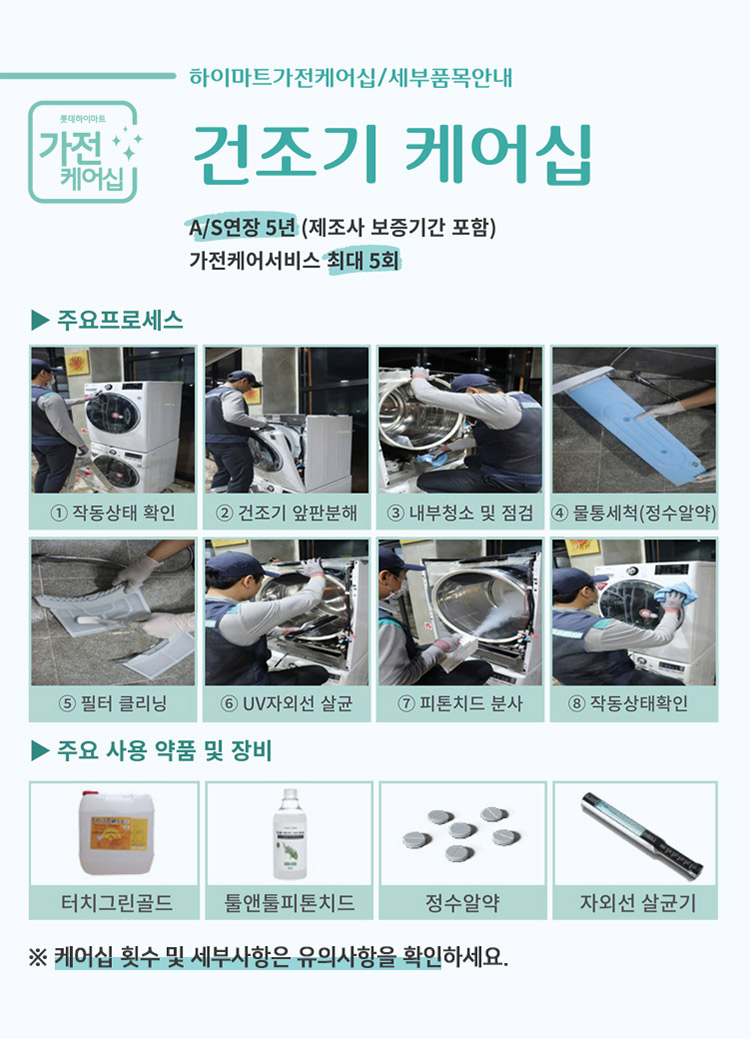 하이마트가전케어십/세부품목안내

롯데하이마트
가전
케어십

건조기 케어십

A/S연장 5년 (제조사 보증기간 포함)
가전케어서비스 최대 5회

▶ 주요프로세스

① 작동상태 확인
② 건조기 앞판분해
③ 내부청소 및 점검
④ 물통세척(정수알약)
⑤ 필터 클리닝
⑥ UV자외선 살균
⑦ 피톤치드 분사
⑧ 작동상태확인

▶ 주요 사용 약품 및 장비

터치그린골드
툴앤툴피톤치드
정수알약
자외선 살균기

※ 케어십 횟수 및 세부사항은 유의사항을 확인하세요.