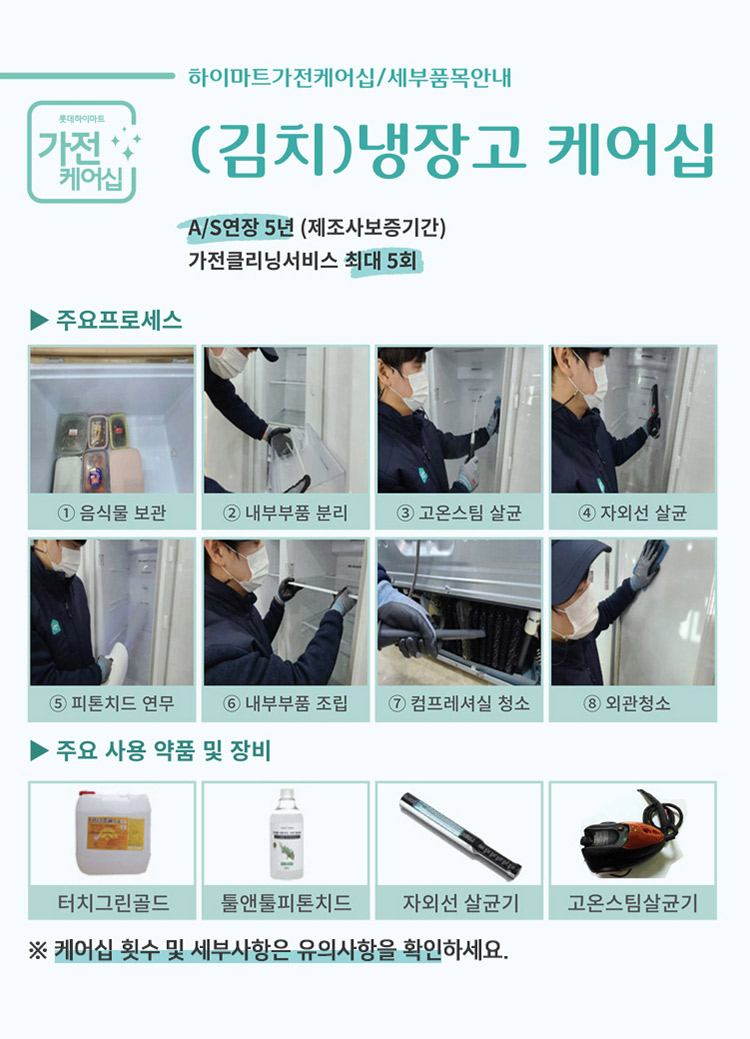 하이마트가전케어십/세부품목안내

롯데하이마트
가전
케어십

(김치)냉장고 케어십

A/S연장 5년 (제조사보증기간)
가전클리닝서비스 최대 5회

▶ 주요프로세스

① 음식물 보관
② 내부부품 분리
③ 고온스팀 살균
④ 자외선 살균
⑤ 피톤치드 연무
⑥ 내부부품 조립
⑦ 컴프레셔실 청소
⑧ 외관청소

▶ 주요 사용 약품 및 장비

터치그린골드
툴앤툴피톤치드
자외선 살균기
고온스팀살균기

※ 케어십 횟수 및 세부사항은 유의사항을 확인하세요.